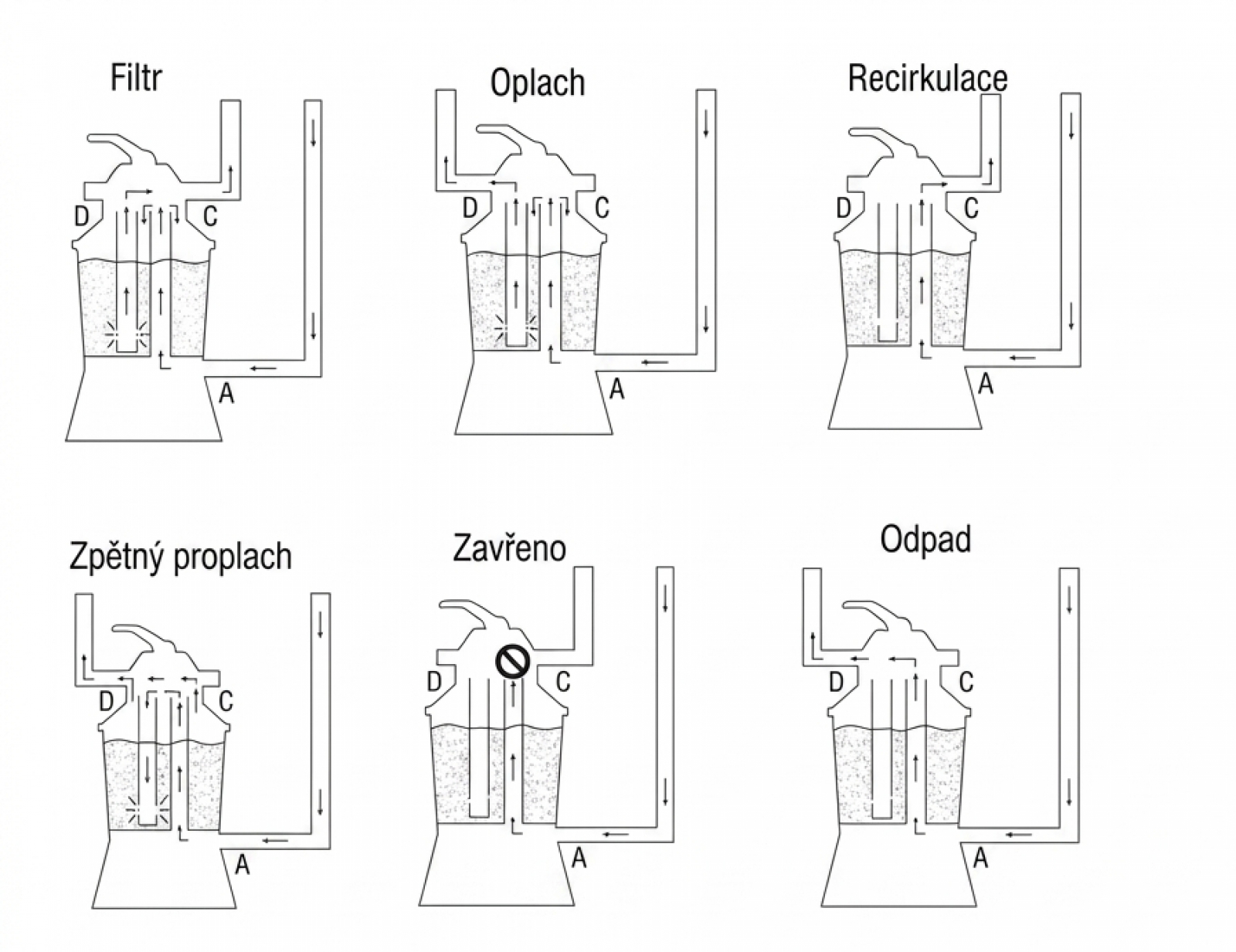 Filtr

D C

A

Oplach

D C

A

Recirkulace

D C

A

Zpětný proplach

D C

A

Zavřeno

D C

A

Odpad

D C

A